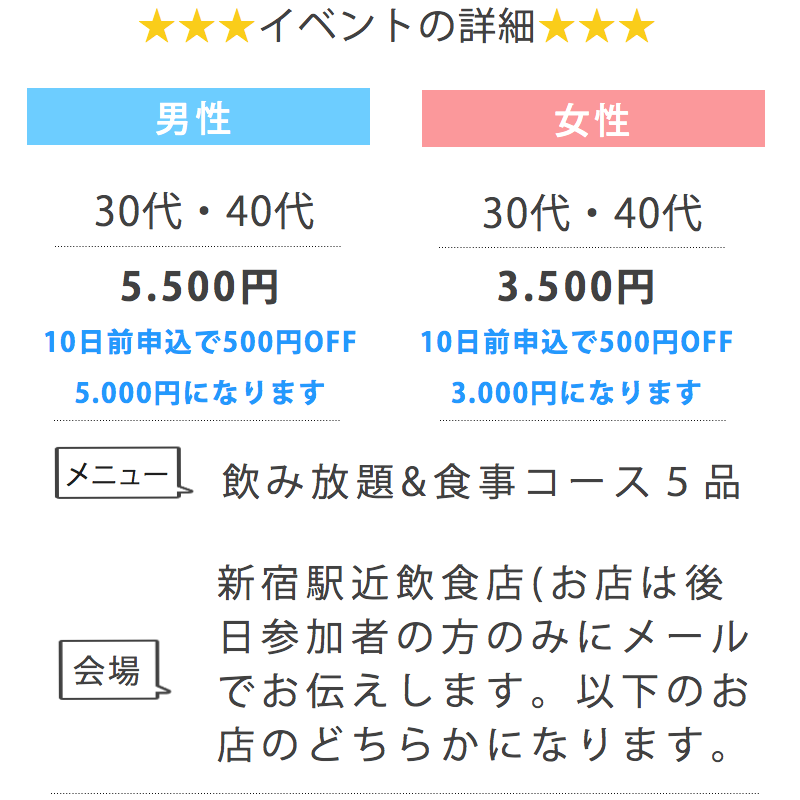 ★★★イベントの詳細★★★

男性

30代・40代

5.500円

10日前申込で500円OFF

5.000円になります

女性

30代・40代

3.500円

10日前申込で500円OFF

3.000円になります

メニュー

飲み放題&食事コース5品

会場

新宿駅近飲食店(お店は後日参加者の方のみにメールでお伝えします。以下のお店のどちらかになります。