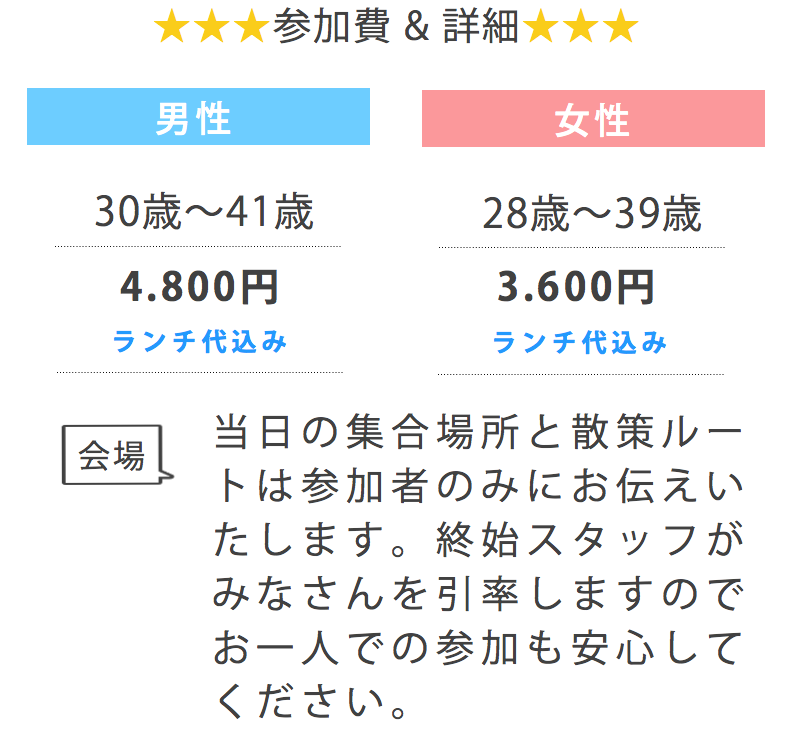 ★★★参加費 & 詳細★★★

男性

30歳〜41歳

4.800円

ランチ代込み

女性

28歳〜39歳

3.600円

ランチ代込み

会場

当日の集合場所と散策ルートは参加者のみにお伝えいたします。終始スタッフがみなさんを引率しますのでお一人での参加も安心してください。