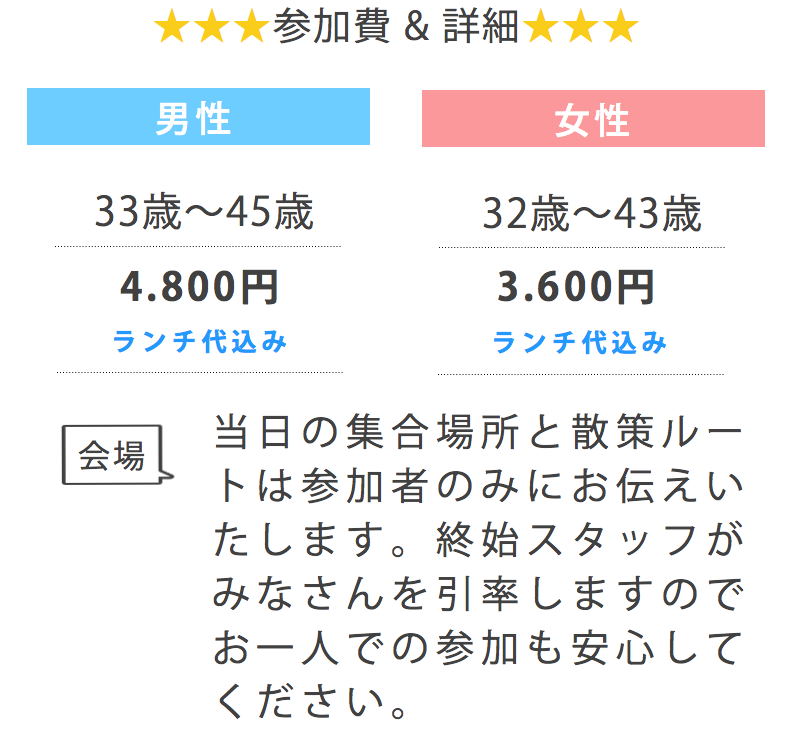 ★★★参加費 & 詳細★★★

男性

33歳〜45歳

4.800円

ランチ代込み

女性

32歳〜43歳

3.600円

ランチ代込み

会場

当日の集合場所と散策ルートは参加者のみにお伝えいたします。終始スタッフがみなさんを引率しますのでお一人での参加も安心してください。