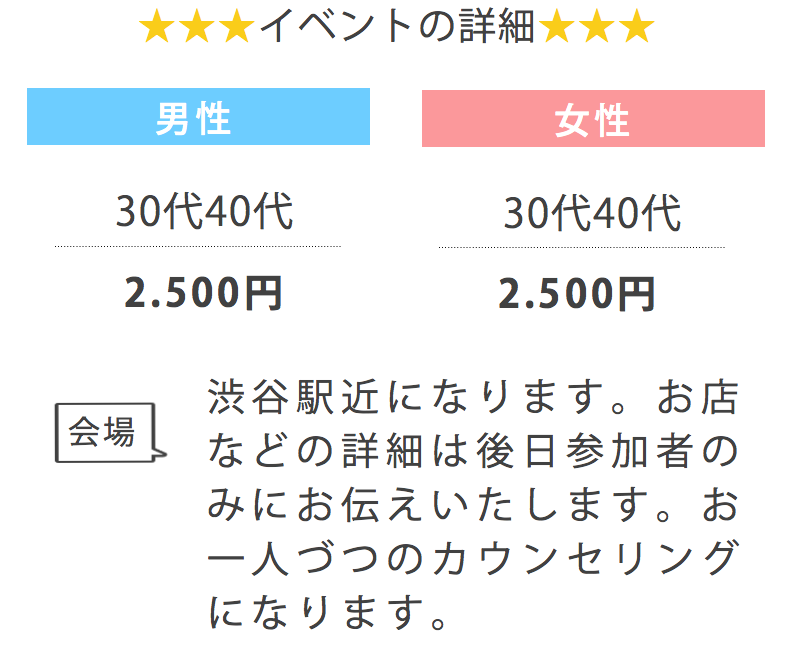 ★★★イベントの詳細★★★

男性

30代40代

2.500円

女性

30代40代

2.500円

会場

渋谷駅近になります。お店などの詳細は後日参加者のみにお伝えいたします。お一人づつのカウンセリングになります。