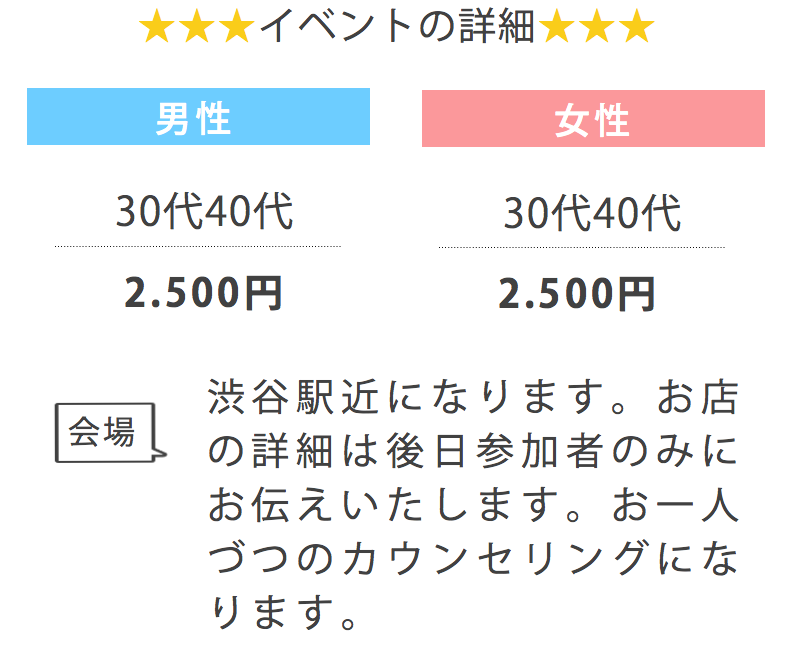 ★★★イベントの詳細★★★

男性

30代40代

2.500円

女性

30代40代

2.500円

会場

渋谷駅近になります。お店の詳細は後日参加者のみにお伝えいたします。お一人づつのカウンセリングになります。